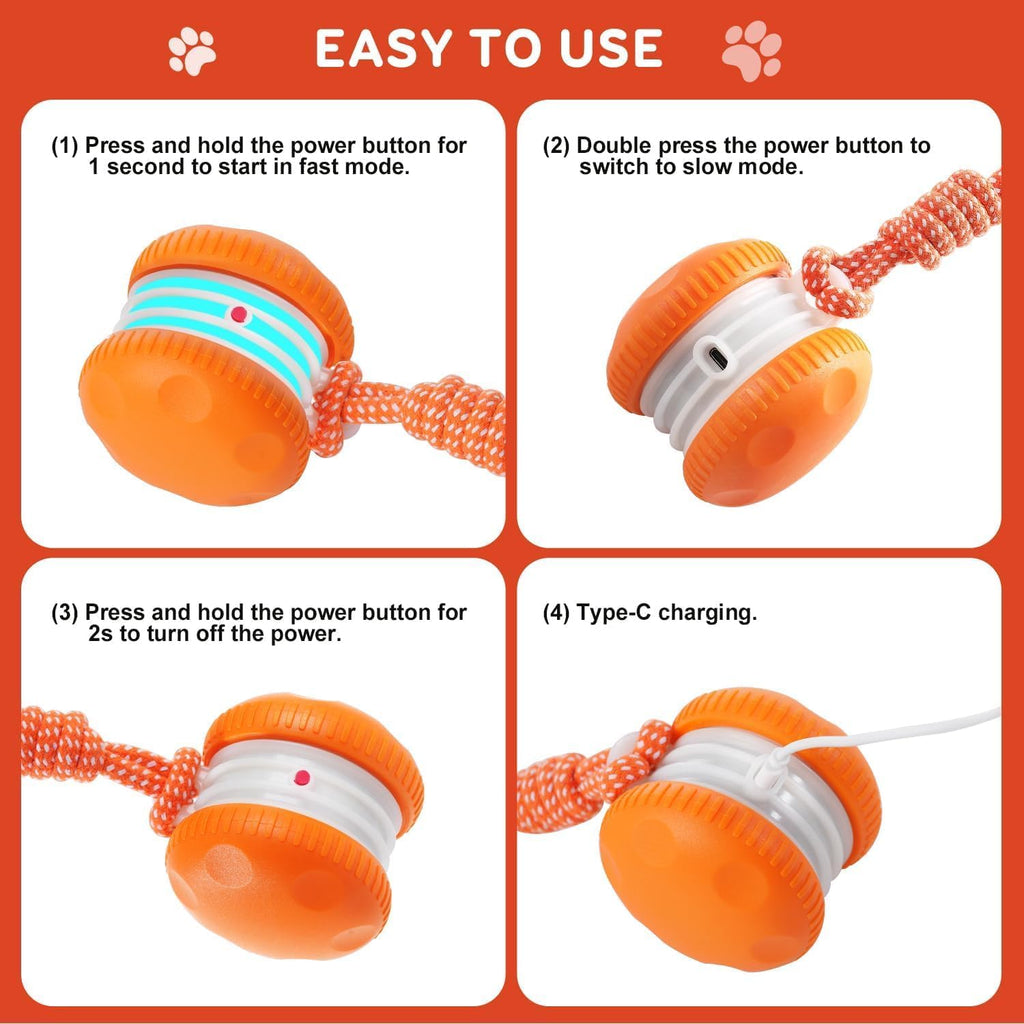 EASY TO USE

(1) Press and hold the power button for 1 second to start in fast mode.

(2) Double press the power button to switch to slow mode.

(3) Press and hold the power button for 2s to turn off the power.

(4) Type-C charging.